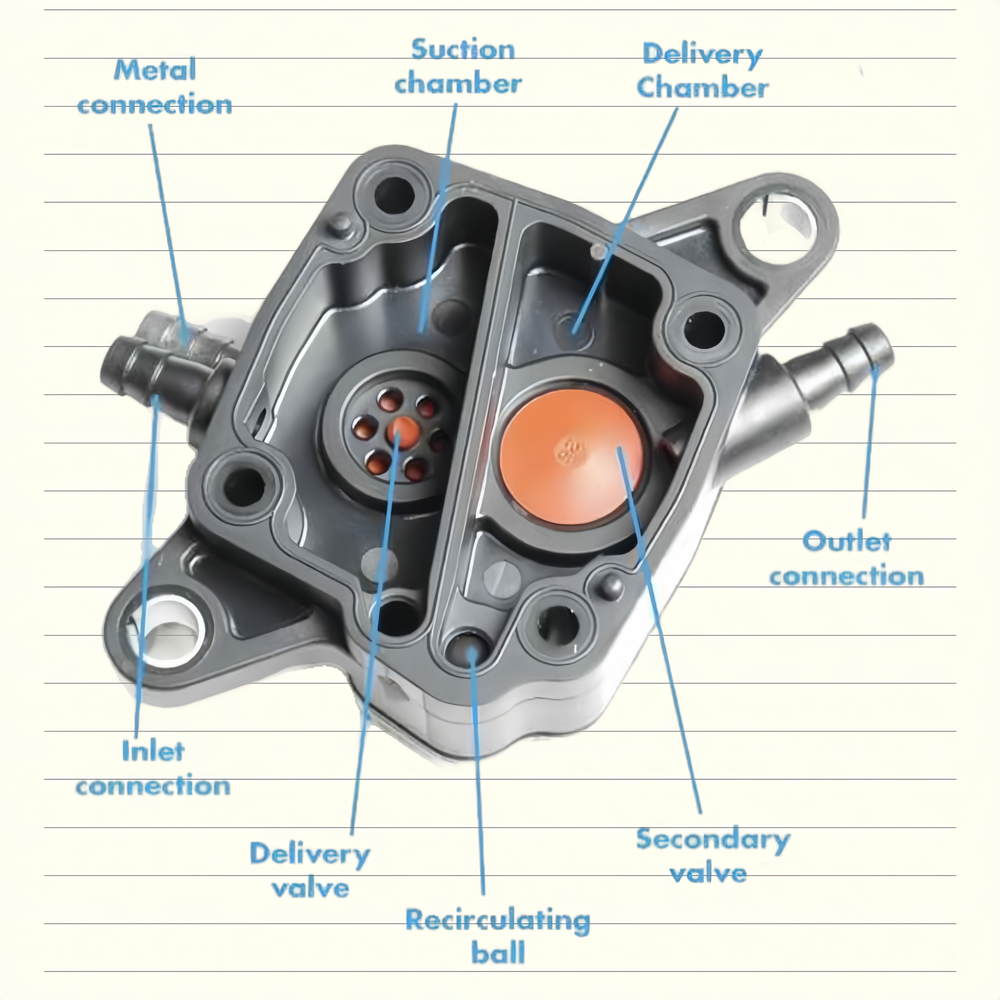 Metal connection

Suction chamber

Delivery Chamber

Outlet connection

Inlet connection

Delivery valve

Recirculating ball

Secondary valve