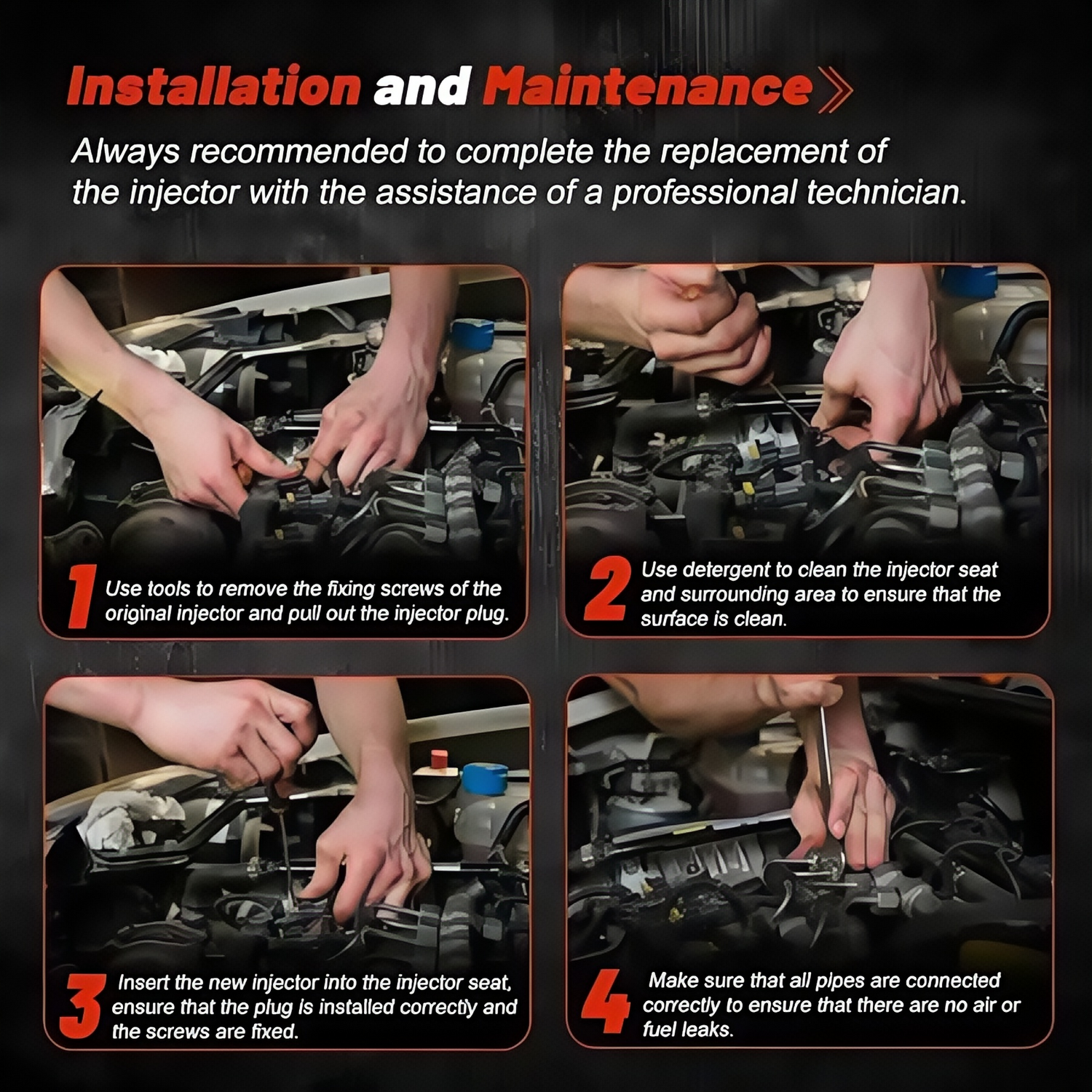 Installation and Maintenance

Always recommended to complete the replacement of the injector with the assistance of a professional technician.

1 Use tools to remove the fixing screws of the original injector and pull out the injector plug.

2 Use detergent to clean the injector seat and surrounding area to ensure that the surface is clean.

3 Insert the new injector into the injector seat, ensure that the plug is installed correctly and the screws are fixed.

4 Make sure that all pipes are connected correctly to ensure that there are no air or fuel leaks.